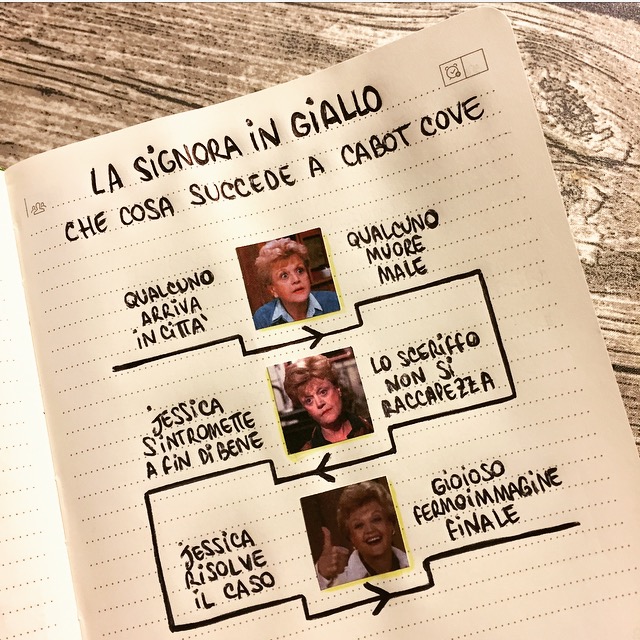 LA SIGNORA IN GIALLO
CHE COSA SUCCEDE A CABOT COVE

QUALCUNO ARRIVA IN CITTA'

QUALCUNO MUORE MALE

LO SCERIFFO NON SI RACCAPEZZA

JESSICA S'INTROMETTE A FIN DI BENE

JESSICA RISOLVE IL CASO

GIOIOSO FERMOIMMAGINE FINALE