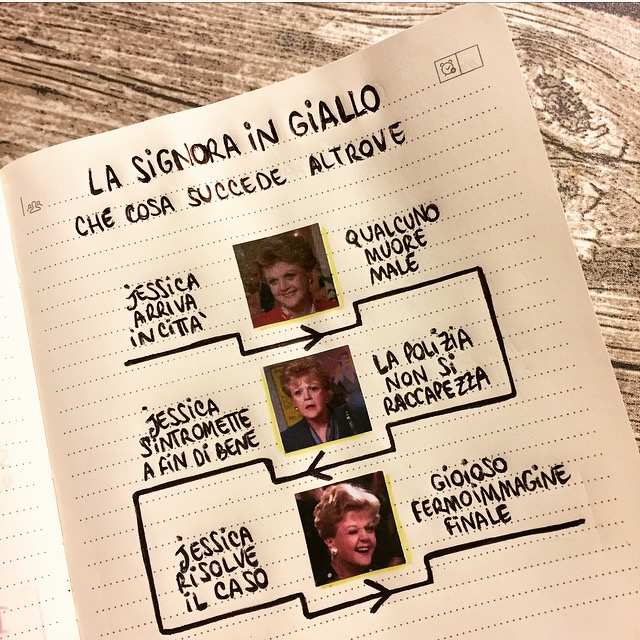 LA SIGNORA IN GIALLO
CHE COSA SUCCEDE ALTROVE

JESSICA ARRIVA IN CITTA'

QUALCUNO MUORE MALE

LA POLIZIA NON SI RACCAPEZZA

JESSICA S'INTROMETTE A FIN DI BENE

JESSICA RISOLVE IL CASO

GIOIOSO FERMOIMMAGINE FINALE