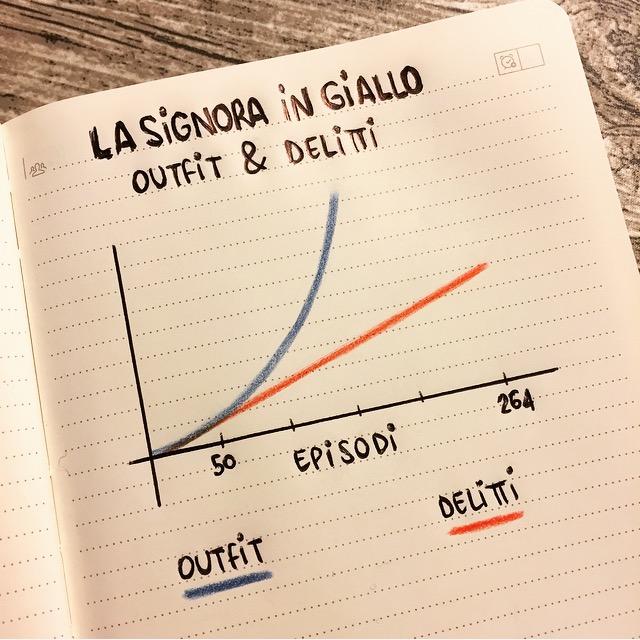 LA SIGNORA IN GIALLO
OUTFIT & DELITTI

50
EPISODI
264

DELITTI

OUTFIT