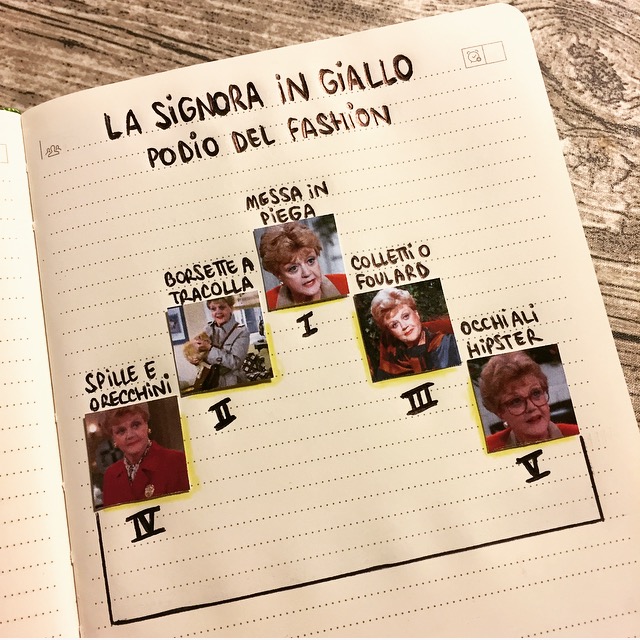 LA SIGNORA IN GIALLO
PODIO DEL FASHION

MESSA IN PIEGA
I

BORSETTE A TRACOLLA
II

COLLETTI O FOULARD
III

SPILLE E ORECCHINI
IV

OCCHIALI HIPSTER
V