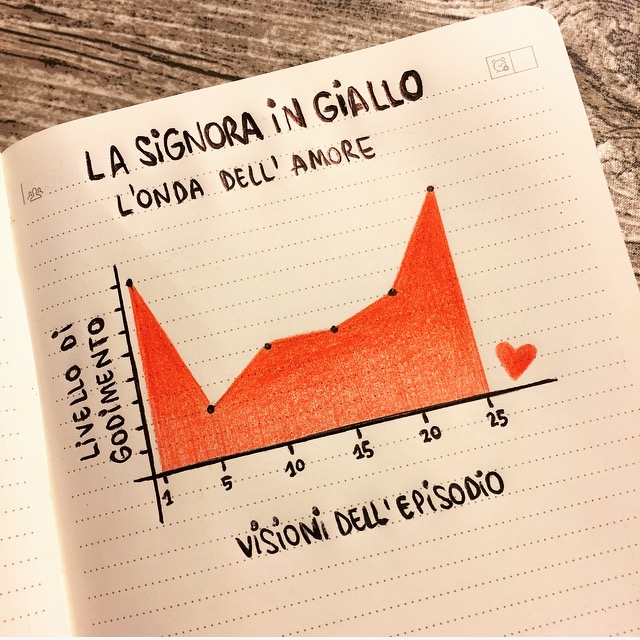 LA SIGNORA IN GIALLO
L'ONDA DELL' AMORE

LIVELLO DI GODIMENTO

1
5
10
15
20
25

VISIONI DELL' EPISODIO